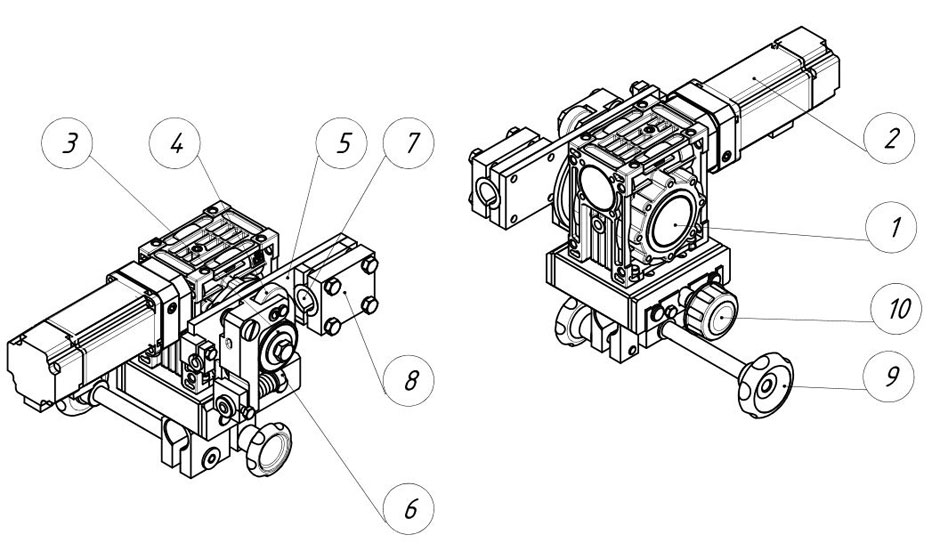 3
4
5
7
8
6
2
1
10
9